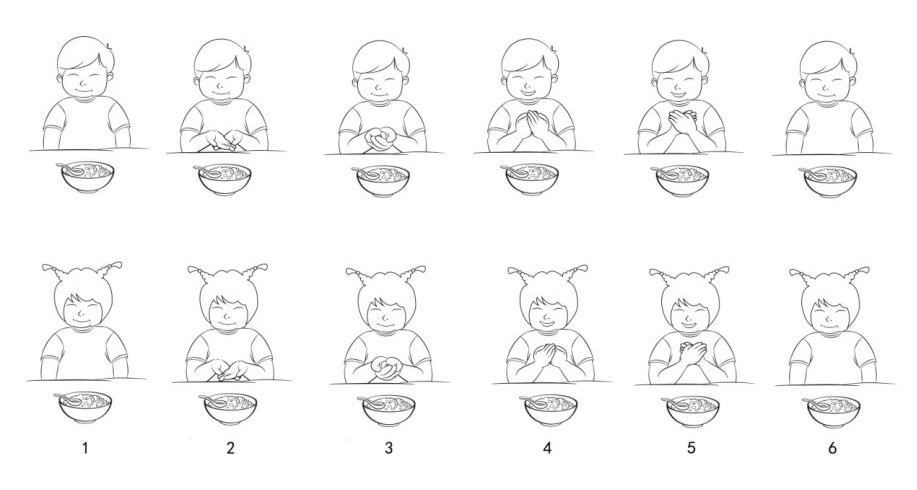 1 2 3 4 5 6